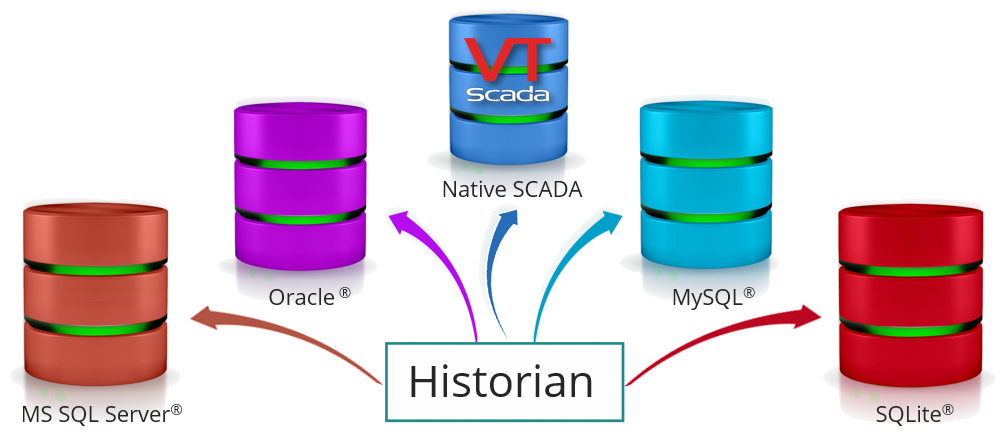 VT
Scada

Native SCADA

Oracle ®

MySQL®

MS SQL Server®

Historian

SQLite®